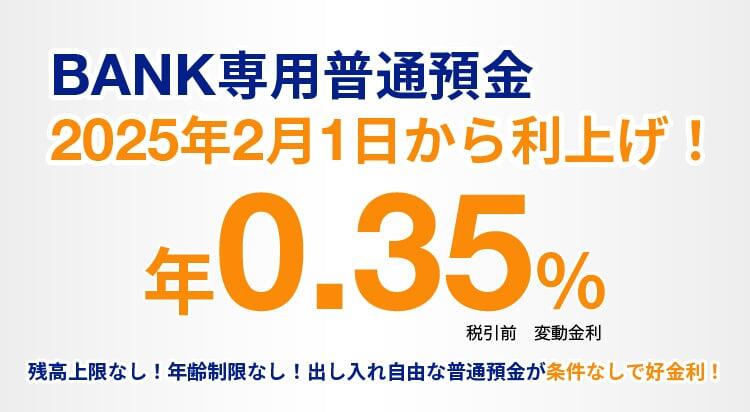 BANK専用普通預金
2025年2月1日から利上げ！
年0.35%
税引前　変動金利
残高上限なし！年齢制限なし！出し入れ自由な普通預金が条件なしで好金利！