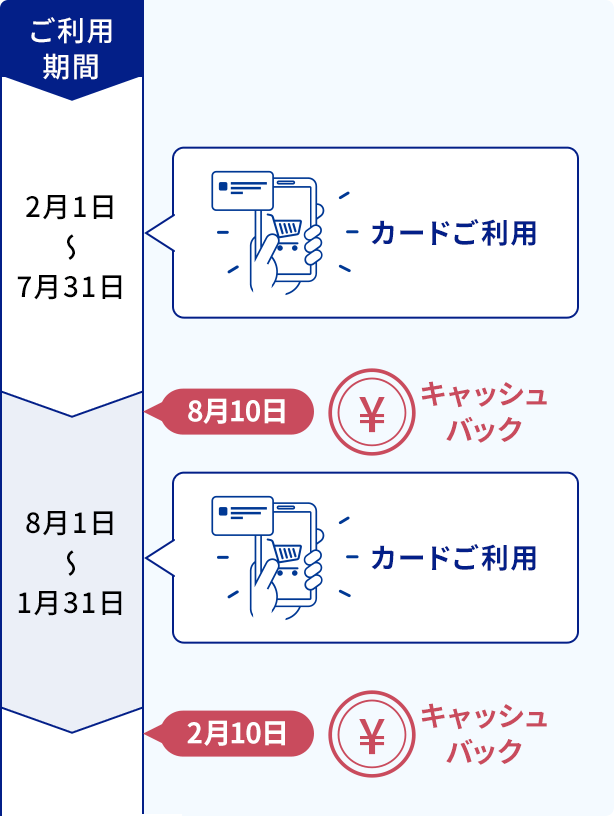 ご利用期間

2月1日
〜
7月31日

カードご利用

8月10日

¥

キャッシュバック

8月1日
〜
1月31日

カードご利用

2月10日

¥

キャッシュバック